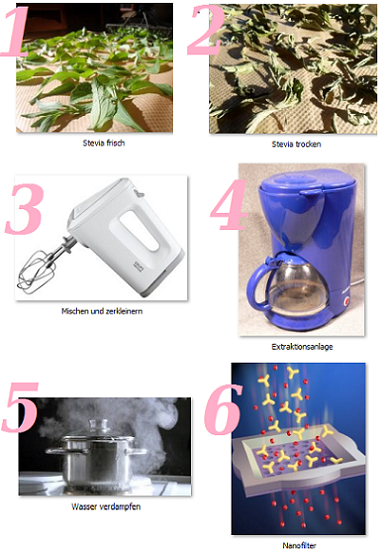 1

Stevia frisch

2

Stevia trocken

3

Mischen und zerkleinern

4

Extraktionsanlage

5

Wasser verdampfen

6

Nanofilter